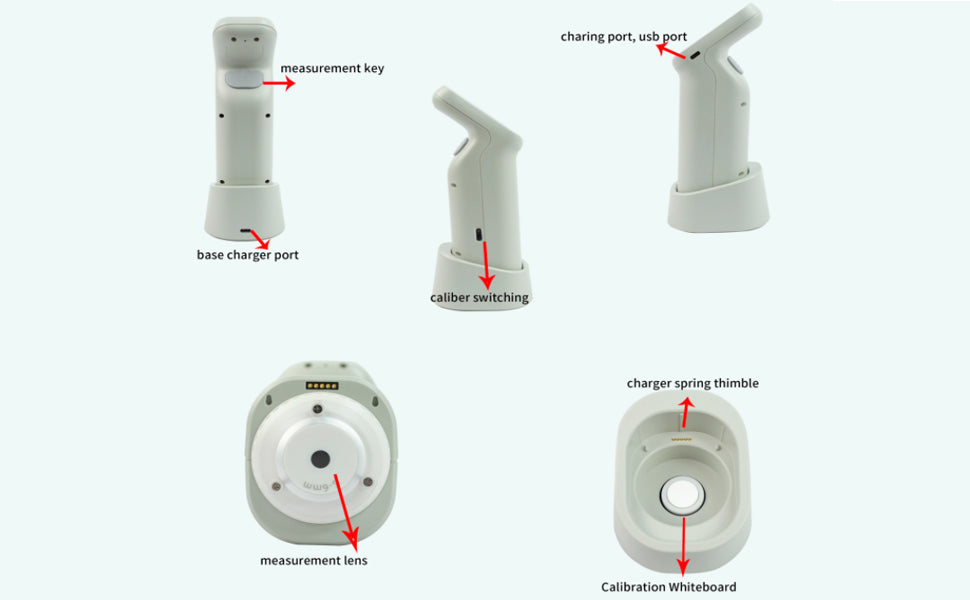 measurement key

base charger port

caliber switching

charing port, usb port

measurement lens

charger spring thimble

Calibration Whiteboard