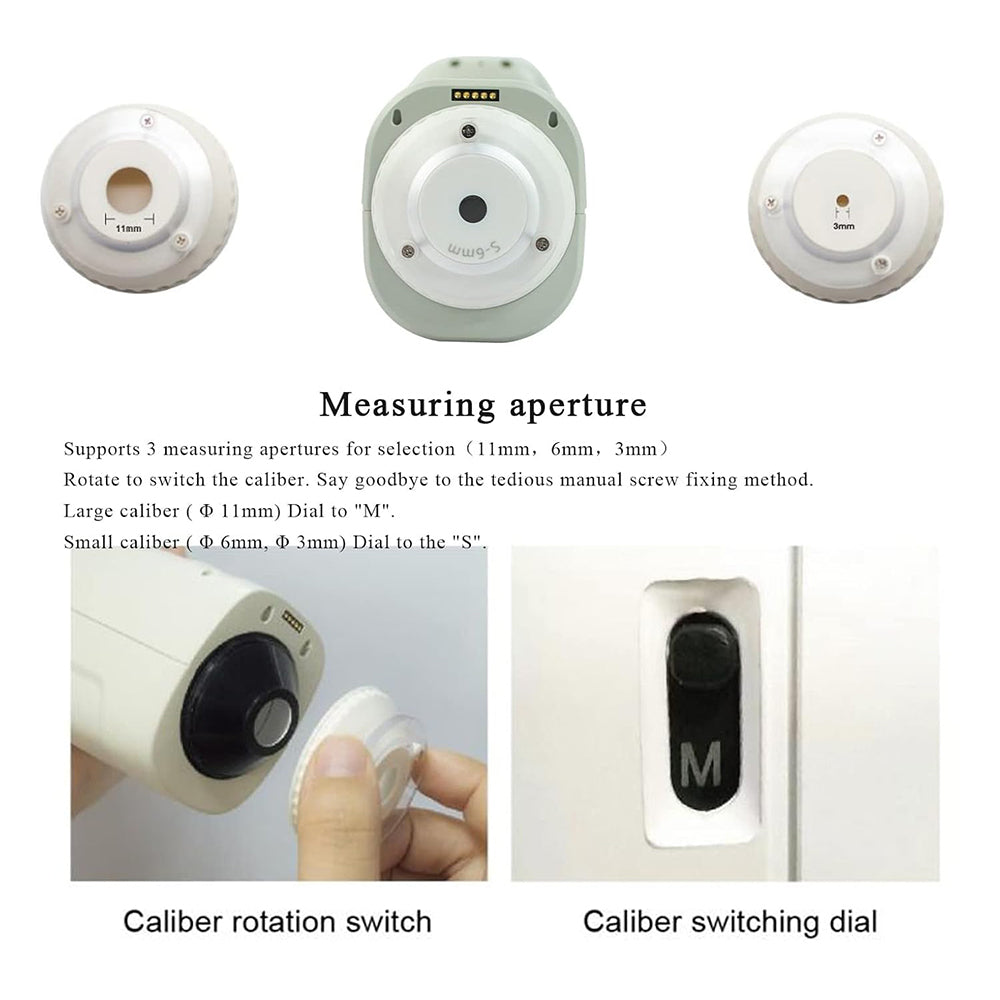 11mm

S-6mm

3mm

Measuring aperture

Supports 3 measuring apertures for selection（11mm，6mm，3mm）

Rotate to switch the caliber. Say goodbye to the tedious manual screw fixing method.

Large caliber ( Φ 11mm) Dial to "M".

Small caliber ( Φ 6mm, Φ 3mm) Dial to the "S".

M

Caliber rotation switch

Caliber switching dial