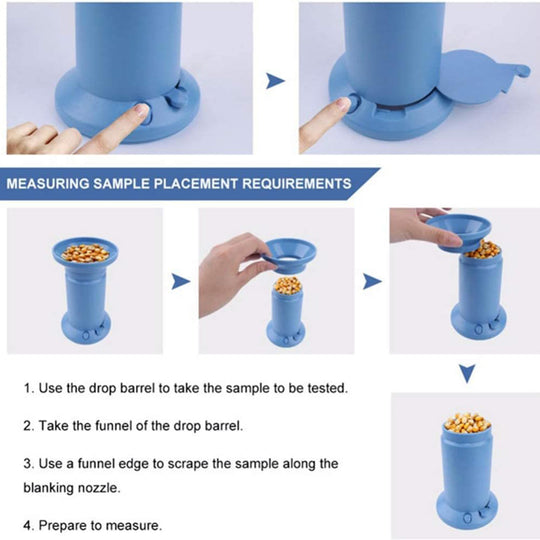 MEASURING SAMPLE PLACEMENT REQUIREMENTS

1. Use the drop barrel to take the sample to be tested.

2. Take the funnel of the drop barrel.

3. Use a funnel edge to scrape the sample along the blanking nozzle.

4. Prepare to measure.