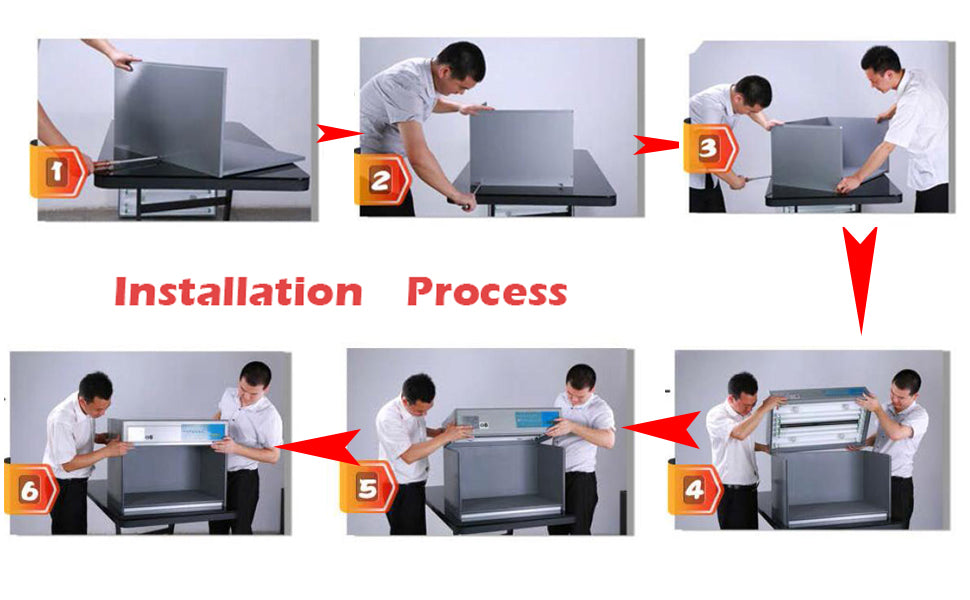 1

2

3

Installation Process

6

5

4